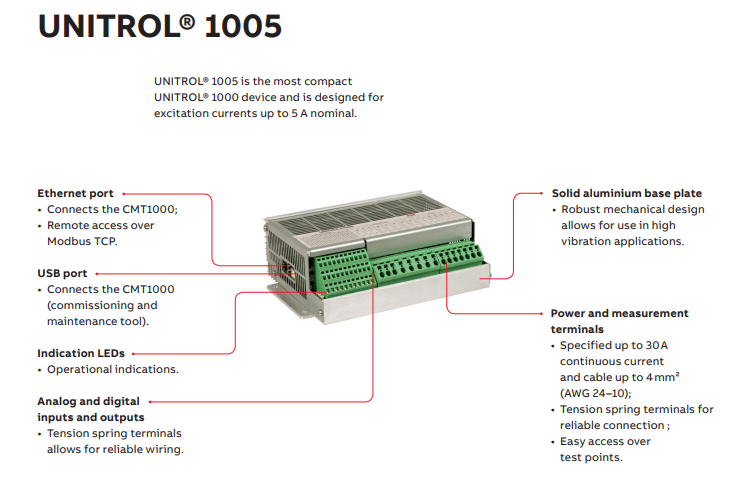 UNITROL® 1005

UNITROL® 1005 is the most compact UNITROL® 1000 device and is designed for excitation currents up to 5 A nominal.

Ethernet port
• Connects the CMT1000;
• Remote access over Modbus TCP.

USB port
• Connects the CMT1000 (commissioning and maintenance tool).

Indication LEDs
• Operational indications.

Analog and digital inputs and outputs
• Tension spring terminals allows for reliable wiring.

Solid aluminium base plate
• Robust mechanical design allows for use in high vibration applications.

Power and measurement terminals
• Specified up to 30 A continuous current and cable up to 4 mm² (AWG 24–10);
• Tension spring terminals for reliable connection ;
• Easy access over test points.